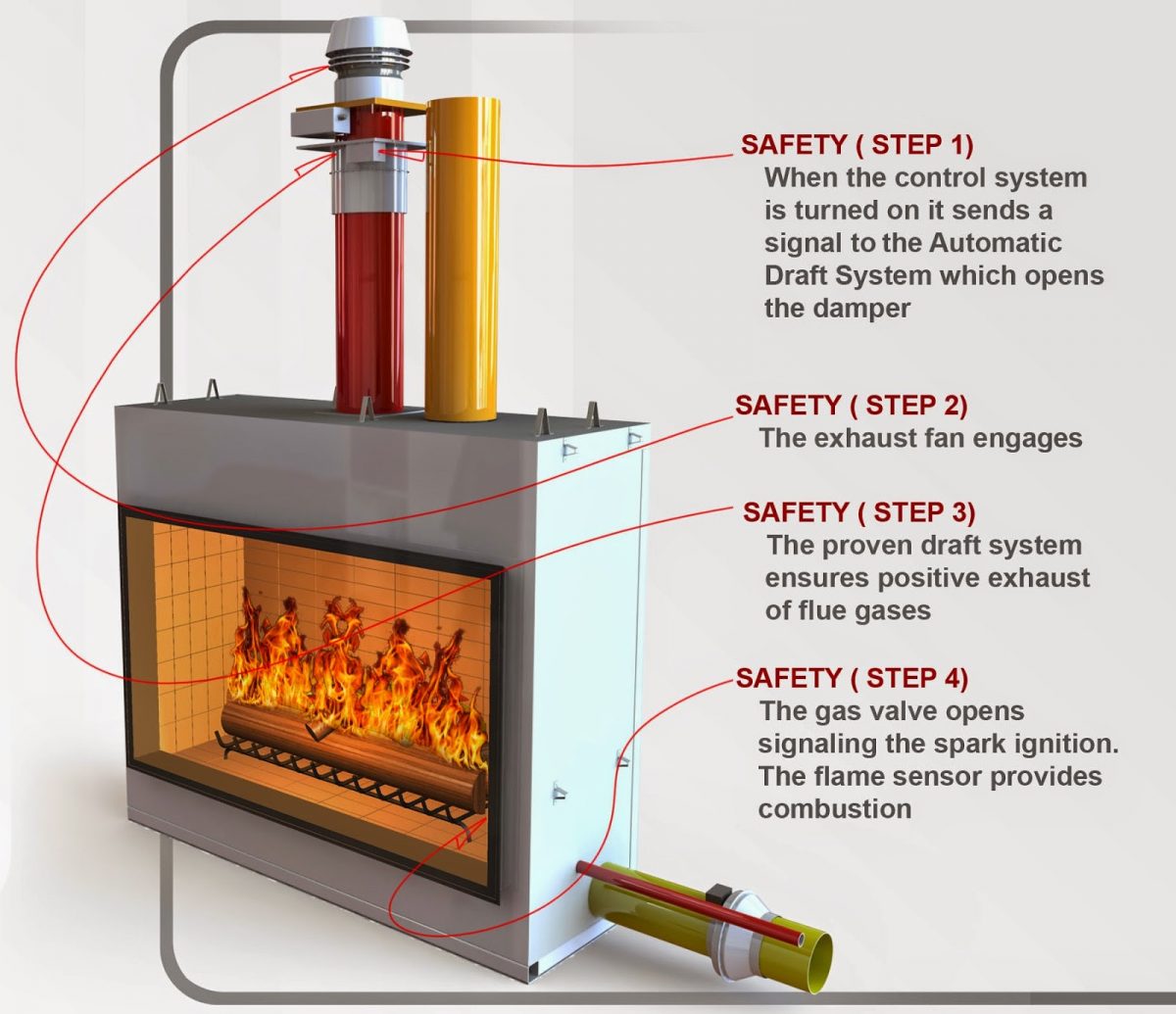 SAFETY ( STEP 1)
When the control system is turned on it sends a signal to the Automatic Draft System which opens the damper

SAFETY ( STEP 2)
The exhaust fan engages

SAFETY ( STEP 3)
The proven draft system ensures positive exhaust of flue gases

SAFETY ( STEP 4)
The gas valve opens signaling the spark ignition. The flame sensor provides combustion